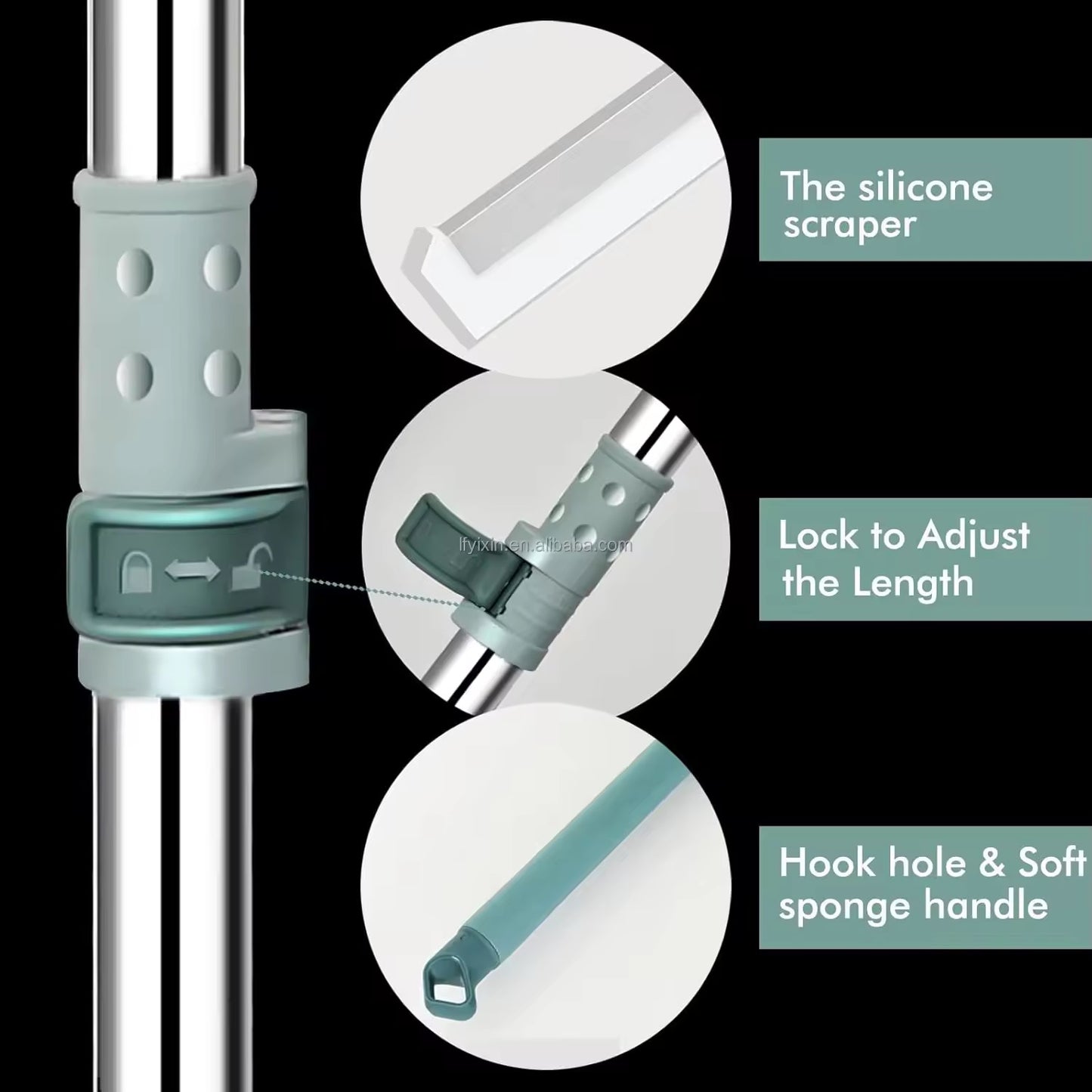 The silicone scraper

lfyixin.en.alibaba.com

Lock to Adjust the Length

Hook hole & Soft sponge handle