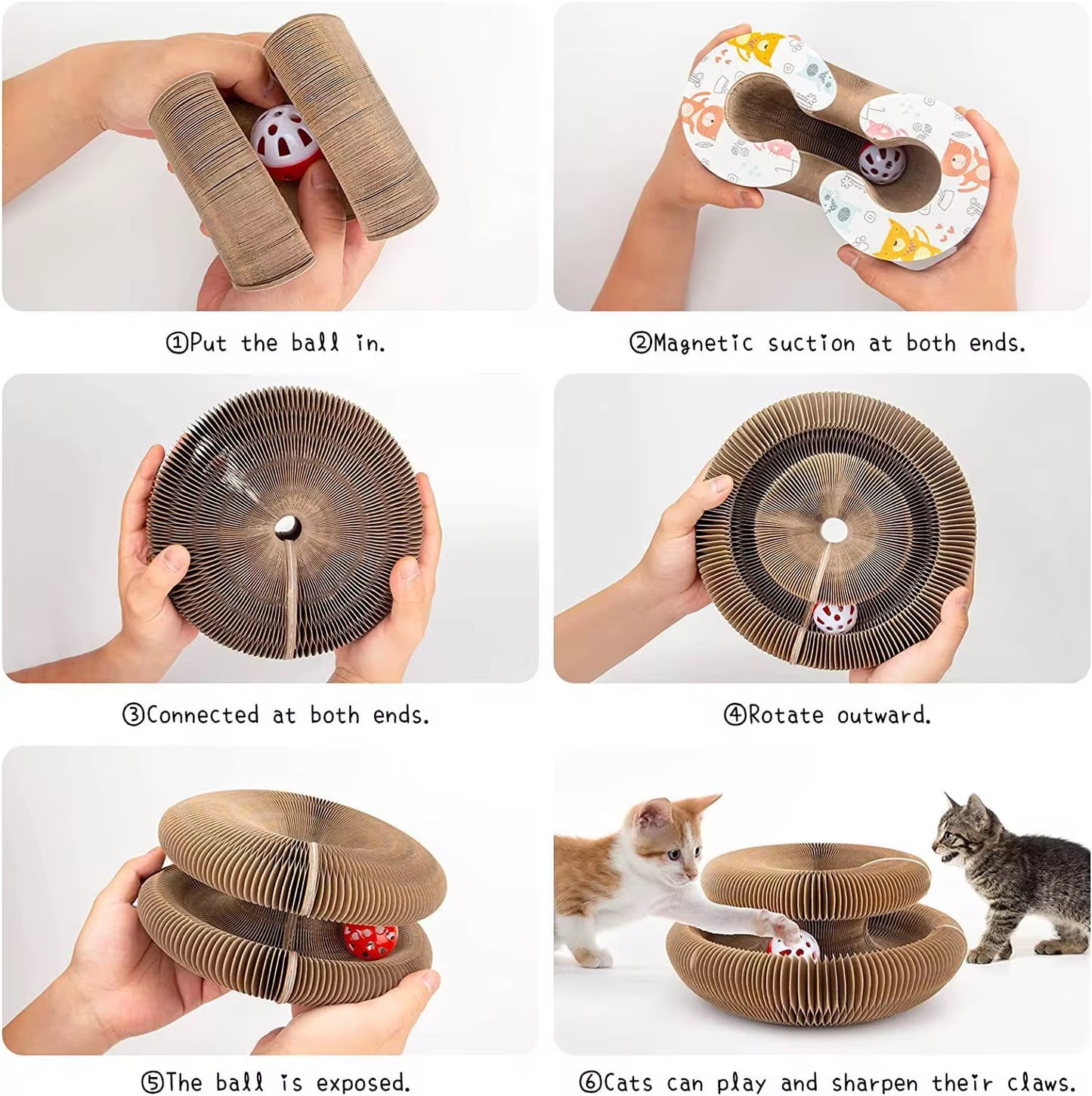 ①Put the ball in.

②Magnetic suction at both ends.

③Connected at both ends.

④Rotate outward.

⑤The ball is exposed.

⑥Cats can play and sharpen their claws.