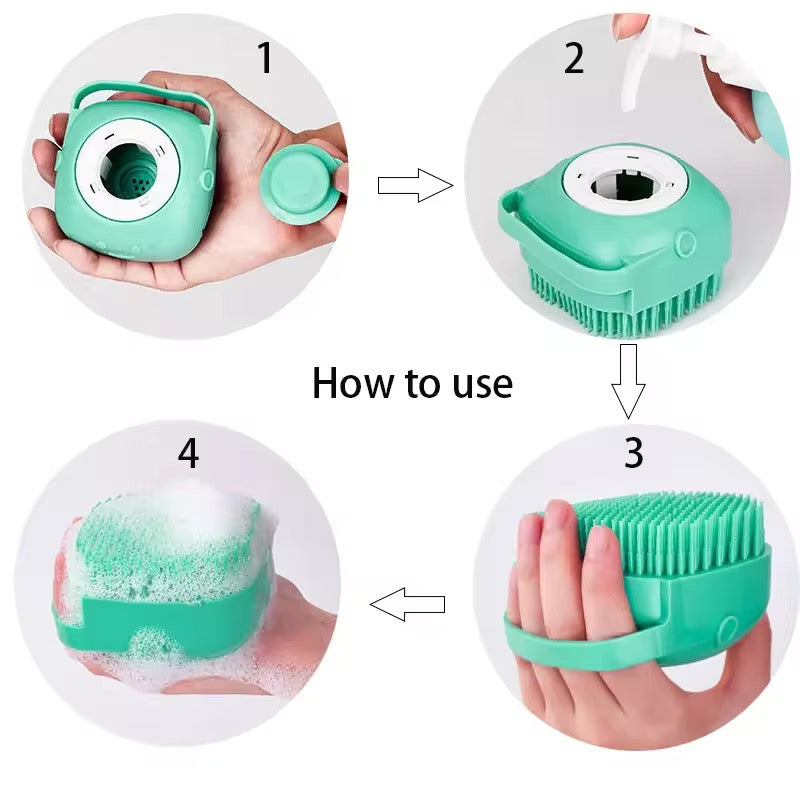 1

2

How to use

4

3